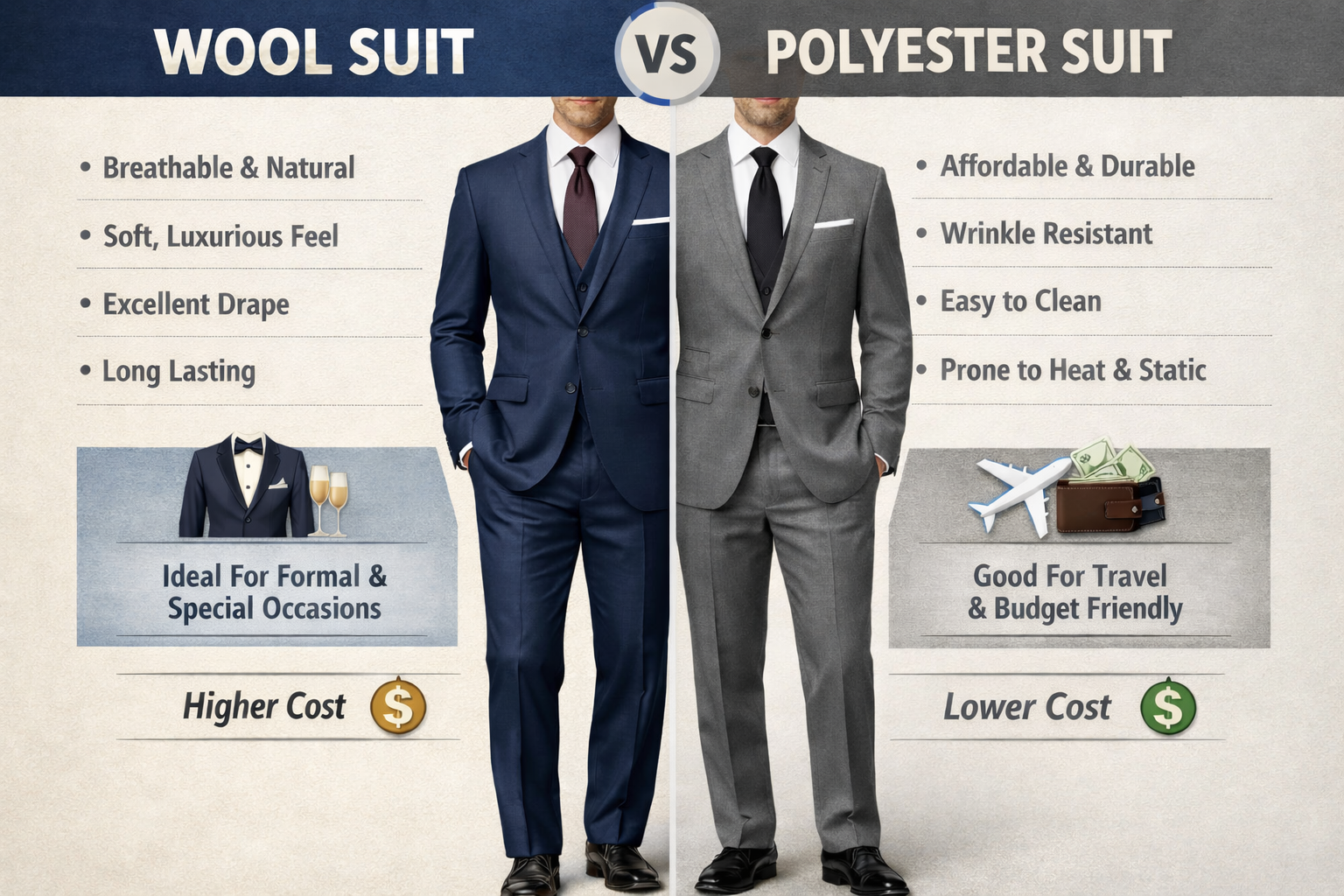 WOOL SUIT

VS

POLYESTER SUIT

• Breathable & Natural
• Soft, Luxurious Feel
• Excellent Drape
• Long Lasting

Ideal For Formal & Special Occasions

Higher Cost $

• Affordable & Durable
• Wrinkle Resistant
• Easy to Clean
• Prone to Heat & Static

Good For Travel & Budget Friendly

Lower Cost $